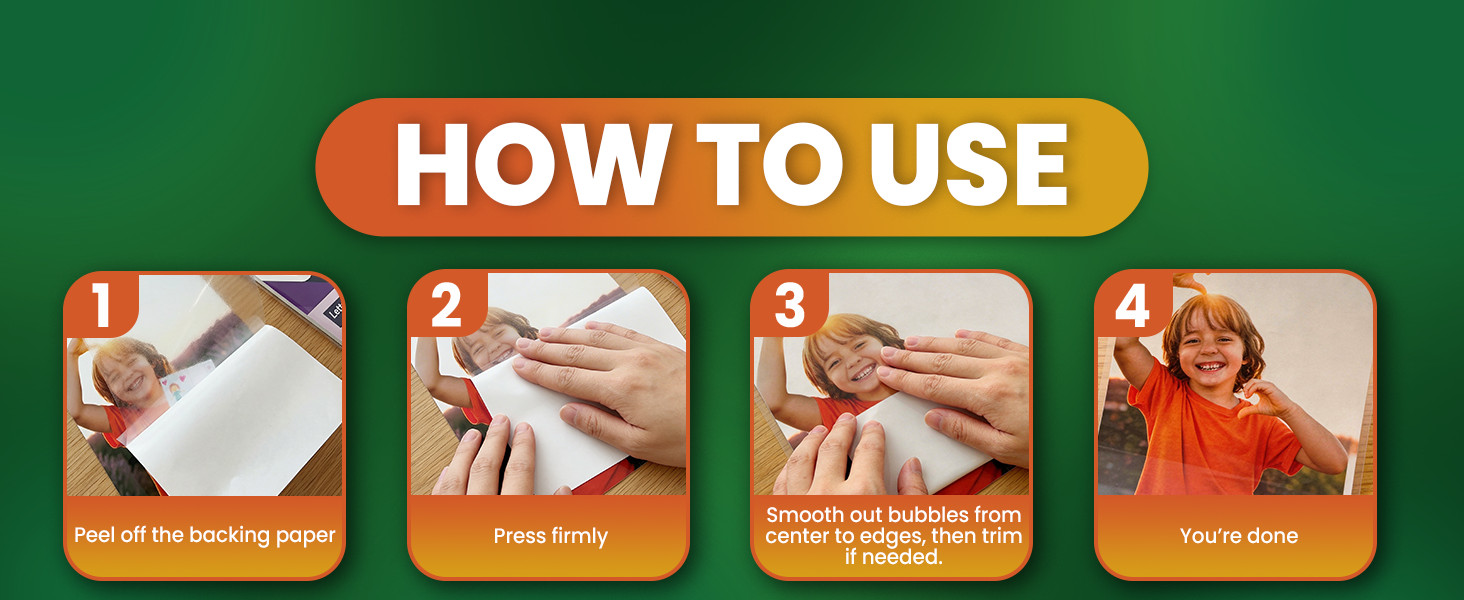 HOW TO USE

1

Peel off the backing paper

2

Press firmly

3

Smooth out bubbles from center to edges, then trim if needed.

4

You're done