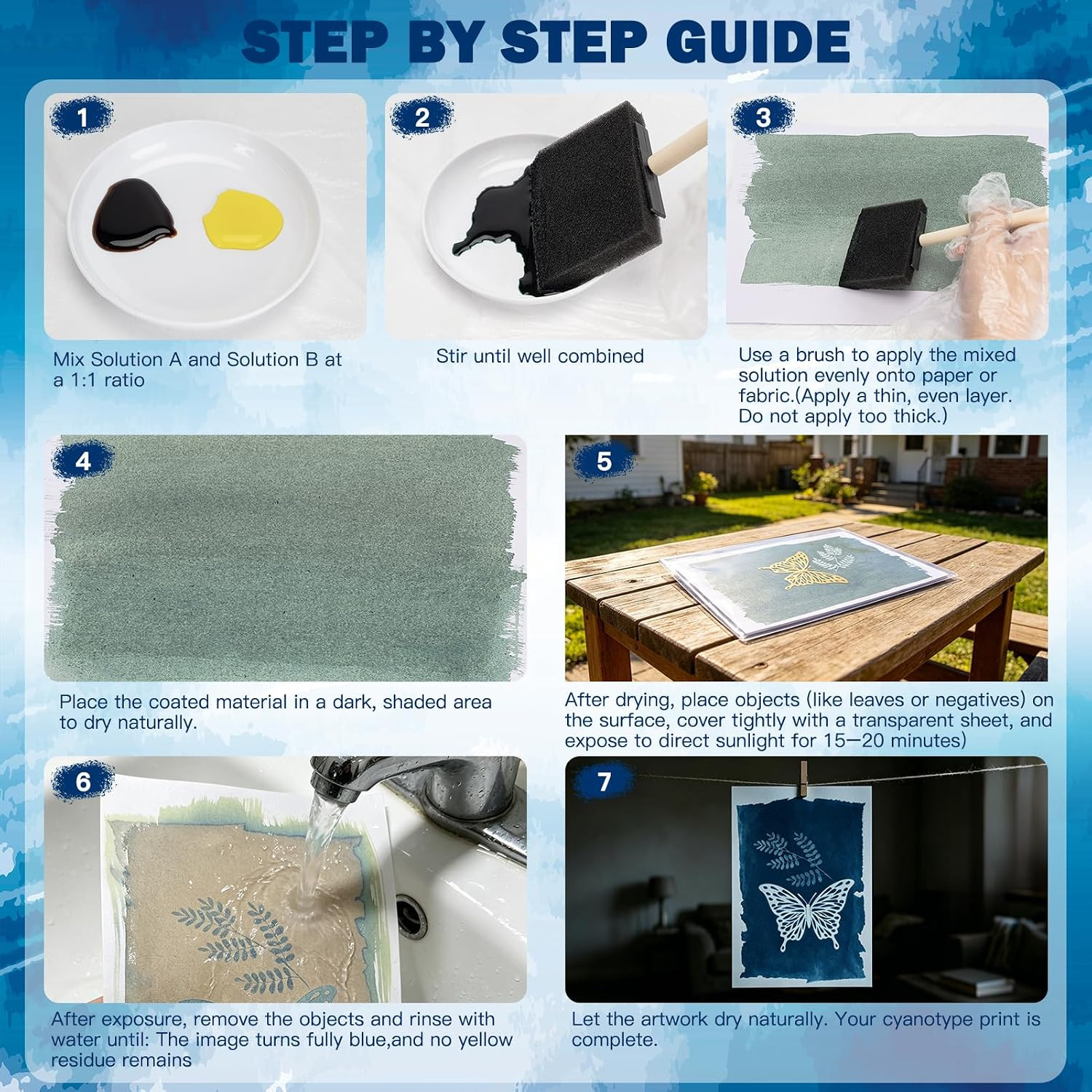 STEP BY STEP GUIDE

1

Mix Solution A and Solution B at a 1:1 ratio

2

Stir until well combined

3

Use a brush to apply the mixed solution evenly onto paper or fabric.(Apply a thin, even layer. Do not apply too thick.)

4

Place the coated material in a dark, shaded area to dry naturally.

5

After drying, place objects (like leaves or negatives) on the surface, cover tightly with a transparent sheet, and expose to direct sunlight for 15—20 minutes)

6

After exposure, remove the objects and rinse with water until: The image turns fully blue,and no yellow residue remains

7

Let the artwork dry naturally. Your cyanotype print is complete.