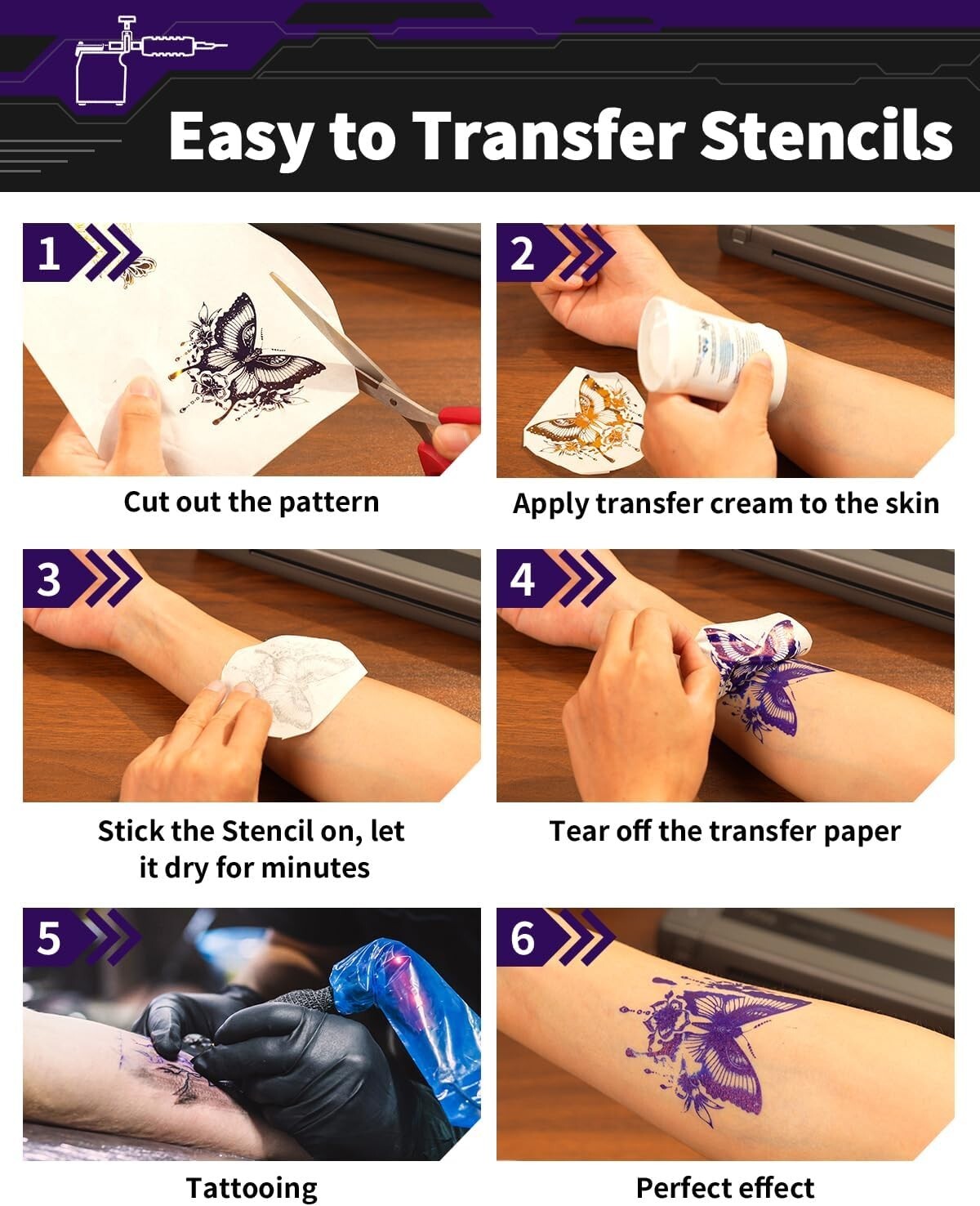 Easy to Transfer Stencils

1

Cut out the pattern

2

Apply transfer cream to the skin

3

Stick the Stencil on, let it dry for minutes

4

Tear off the transfer paper

5

Tattooing

6

Perfect effect